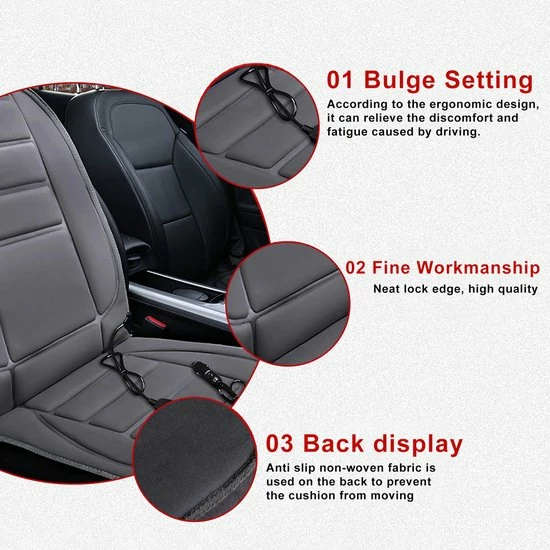 01 Bulge Setting

According to the ergonomic design, it can relieve the discomfort and fatigue caused by driving.

02 Fine Workmanship

Neat lock edge, high quality

03 Back display

Anti slip non-woven fabric is used on the back to prevent the cushion from moving