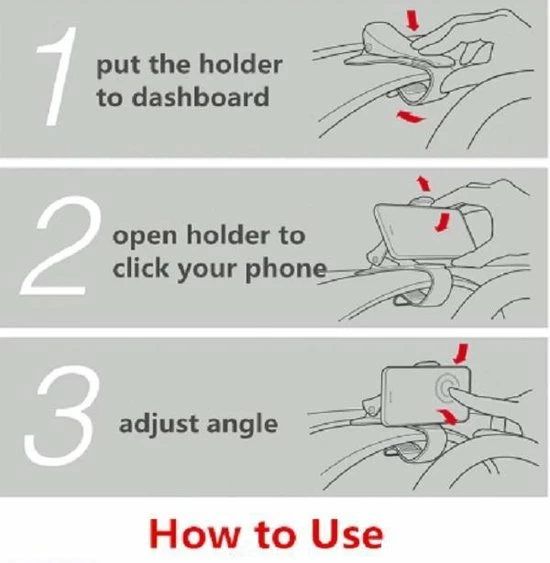 1 put the holder to dashboard

2 open holder to click your phone

3 adjust angle

How to Use