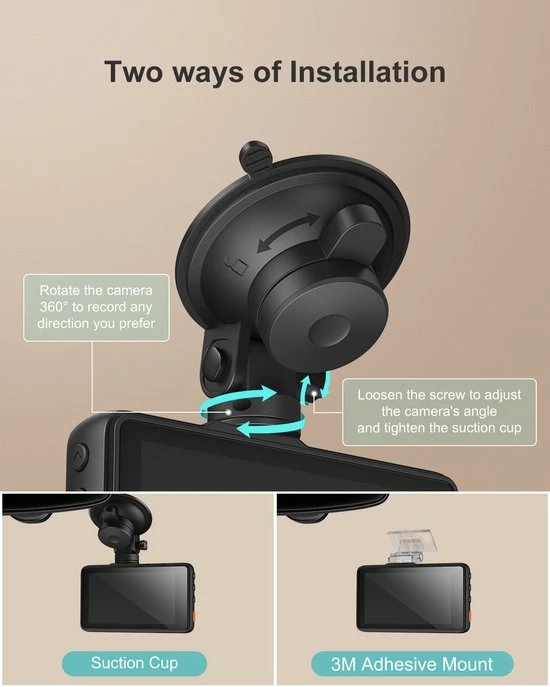 Two ways of Installation

Rotate the camera 360° to record any direction you prefer

Loosen the screw to adjust the camera's angle and tighten the suction cup

Suction Cup

3M Adhesive Mount